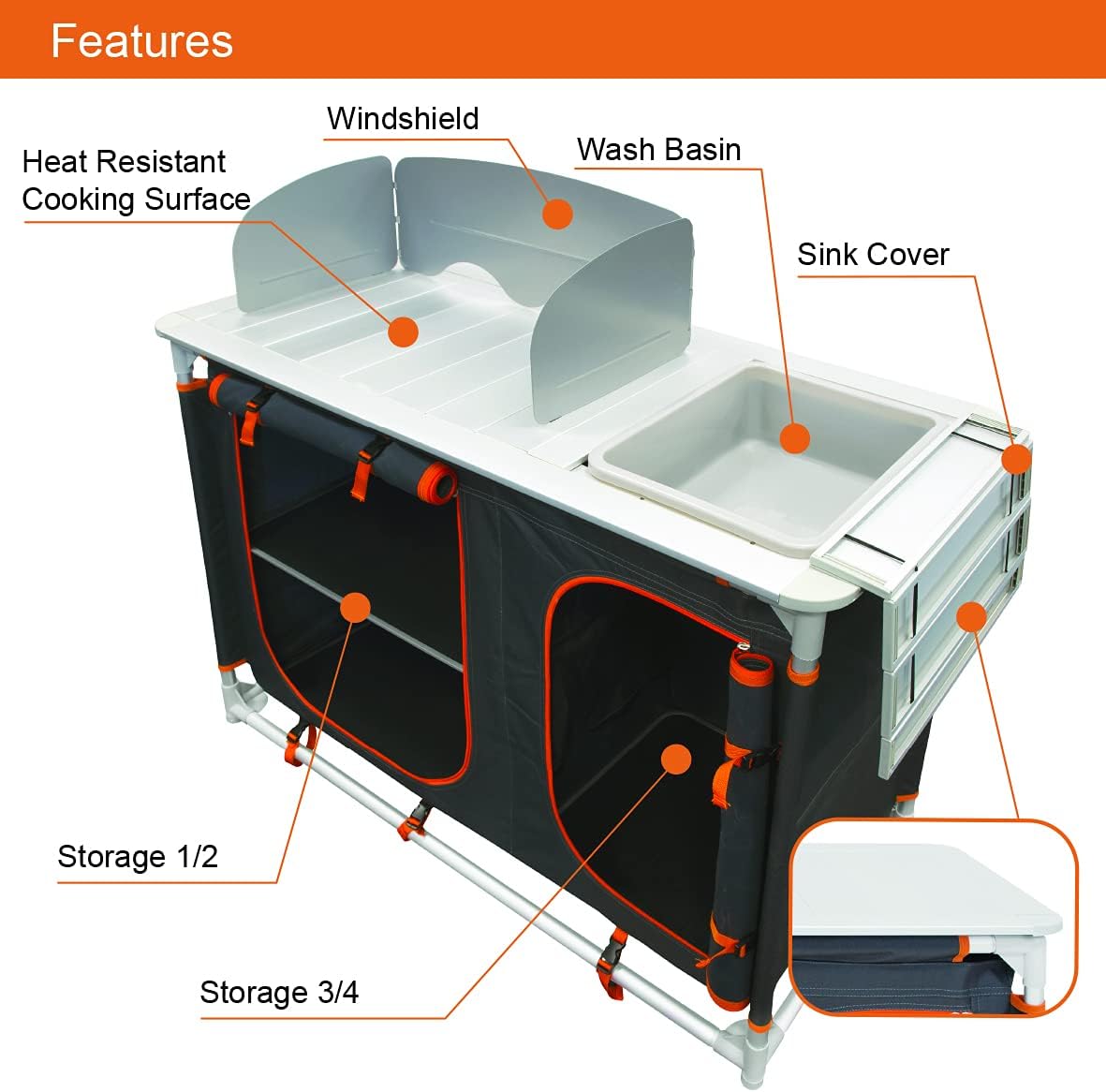 Features

Windshield

Heat Resistant Cooking Surface

Wash Basin

Sink Cover

Storage 1/2

Storage 3/4